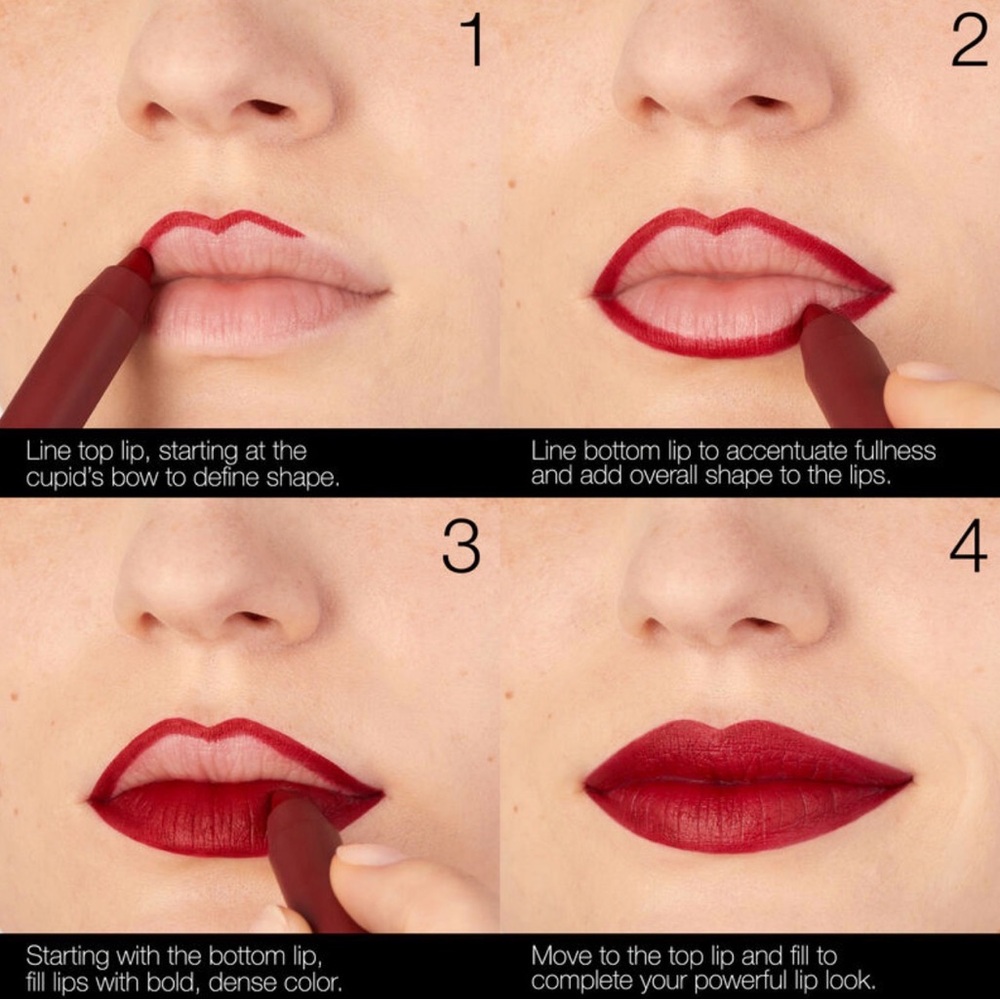 1

Line top lip, starting at the cupid's bow to define shape.

2

Line bottom lip to accentuate fullness and add overall shape to the lips.

3

Starting with the bottom lip, fill lips with bold, dense color.

4

Move to the top lip and fill to complete your powerful lip look.